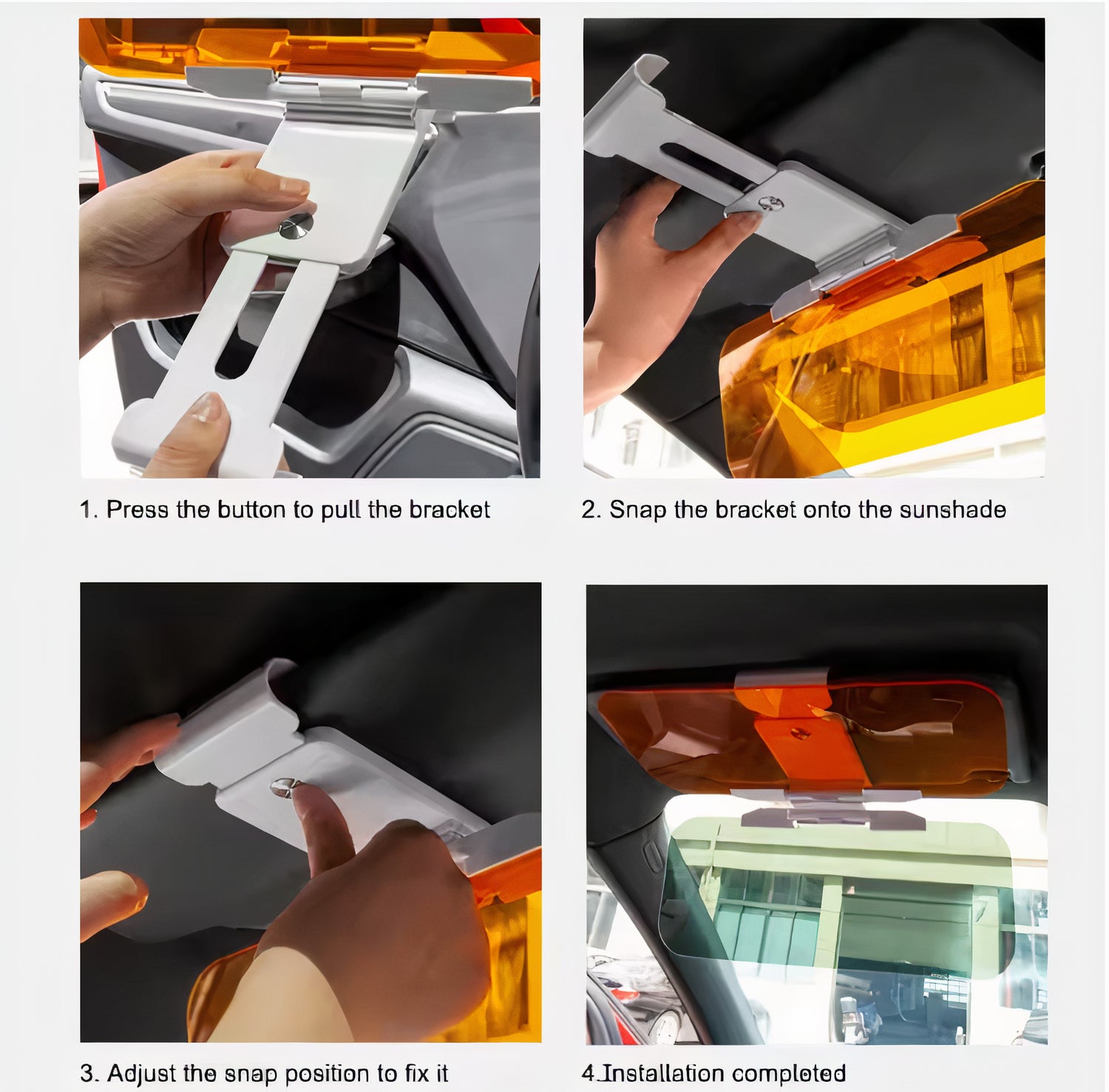 1. Press the button to pull the bracket

2. Snap the bracket onto the sunshade

3. Adjust the snap position to fix it

4.Installation completed